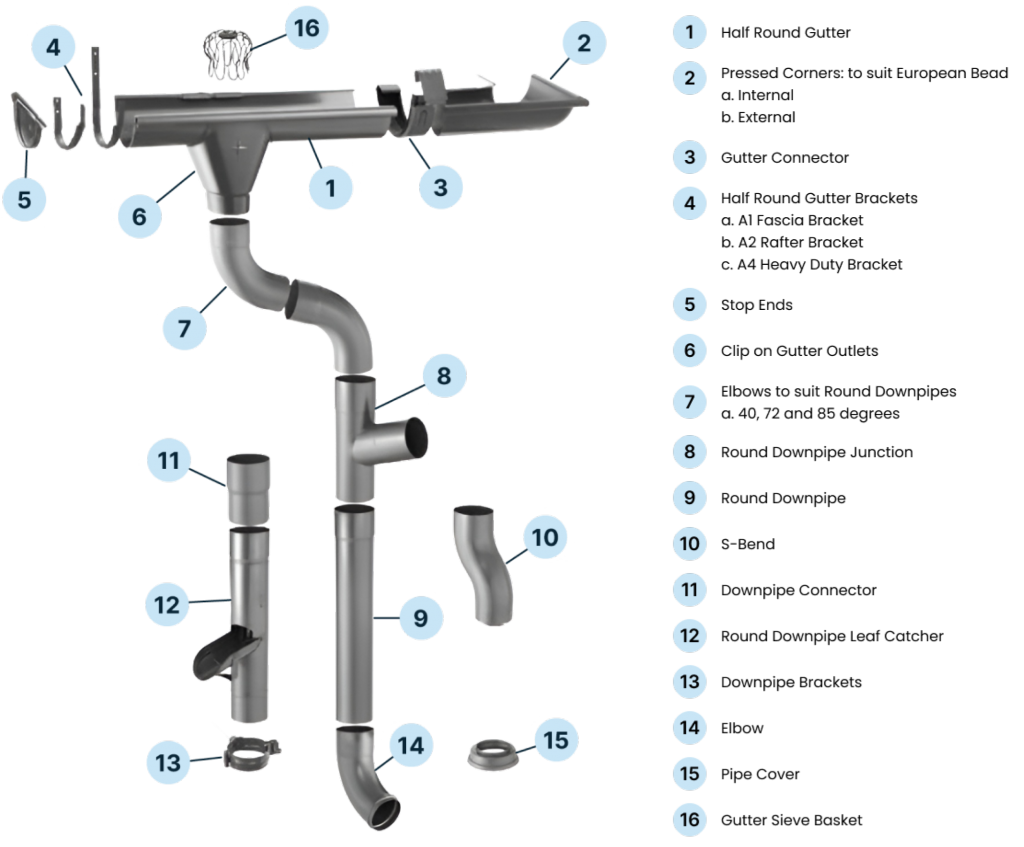 4
16
2
5
6
1
3
7
8
11
10
12
9
13
14
15

1 Half Round Gutter
2 Pressed Corners: to suit European Bead
a. Internal
b. External
3 Gutter Connector
4 Half Round Gutter Brackets
a. A1 Fascia Bracket
b. A2 Rafter Bracket
c. A4 Heavy Duty Bracket
5 Stop Ends
6 Clip on Gutter Outlets
7 Elbows to suit Round Downpipes
a. 40, 72 and 85 degrees
8 Round Downpipe Junction
9 Round Downpipe
10 S-Bend
11 Downpipe Connector
12 Round Downpipe Leaf Catcher
13 Downpipe Brackets
14 Elbow
15 Pipe Cover
16 Gutter Sieve Basket