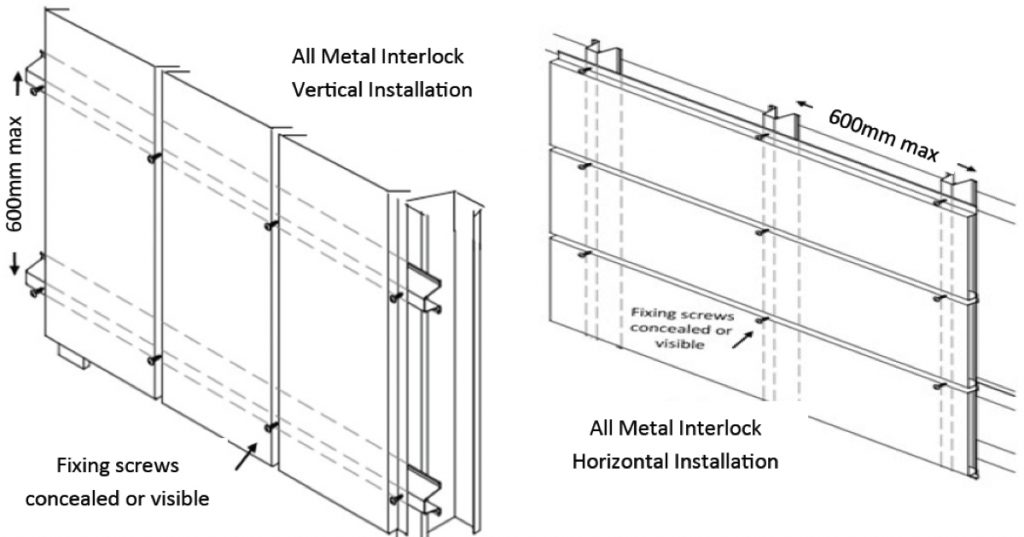 All Metal Interlock
Vertical Installation

600mm max

Fixing screws
concealed or visible

600mm max

Fixing screws
concealed or
visible

All Metal Interlock
Horizontal Installation